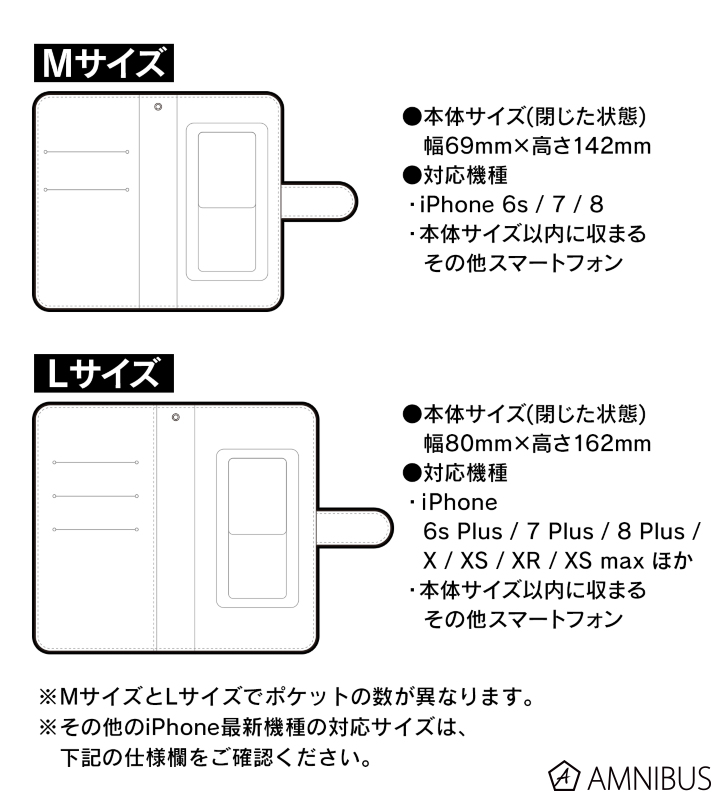 Mサイズ

●本体サイズ(閉じた状態)
幅69mm×高さ142mm
●対応機種
・iPhone 6s / 7 / 8
・本体サイズ以内に収まる
その他スマートフォン

Lサイズ

●本体サイズ(閉じた状態)
幅80mm×高さ162mm
●対応機種
・iPhone
6s Plus / 7 Plus / 8 Plus /
X / XS / XR / XS max ほか
・本体サイズ以内に収まる
その他スマートフォン

※MサイズとLサイズでポケットの数が異なります。
※その他のiPhone最新機種の対応サイズは、
下記の仕様欄をご確認ください。

AMNIBUS