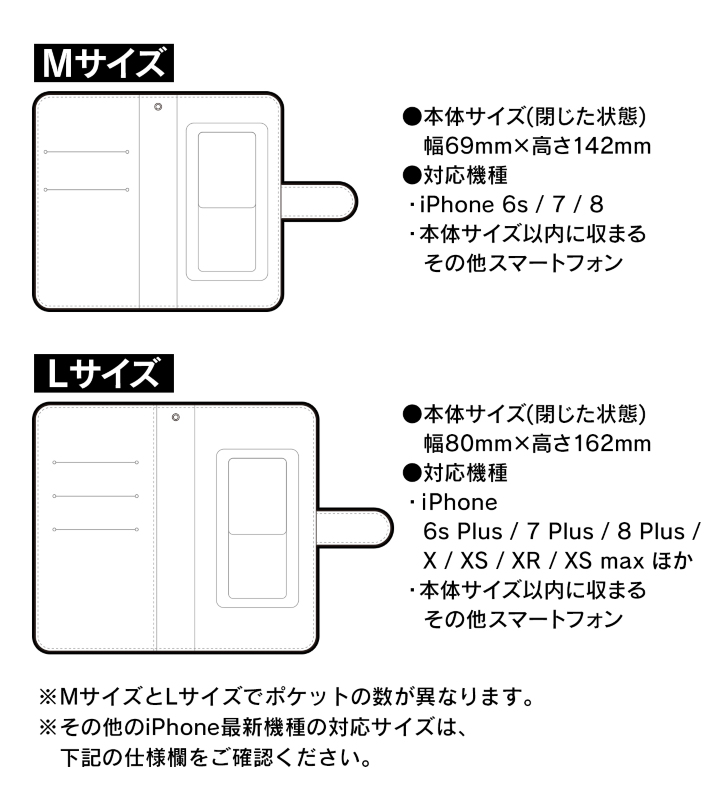 Mサイズ

●本体サイズ(閉じた状態)
幅69mm×高さ142mm
●対応機種
・iPhone 6s / 7 / 8
・本体サイズ以内に収まる
その他スマートフォン

Lサイズ

●本体サイズ(閉じた状態)
幅80mm×高さ162mm
●対応機種
・iPhone
6s Plus / 7 Plus / 8 Plus /
X / XS / XR / XS max ほか
・本体サイズ以内に収まる
その他スマートフォン

※MサイズとLサイズでポケットの数が異なります。
※その他のiPhone最新機種の対応サイズは、
下記の仕様欄をご確認ください。